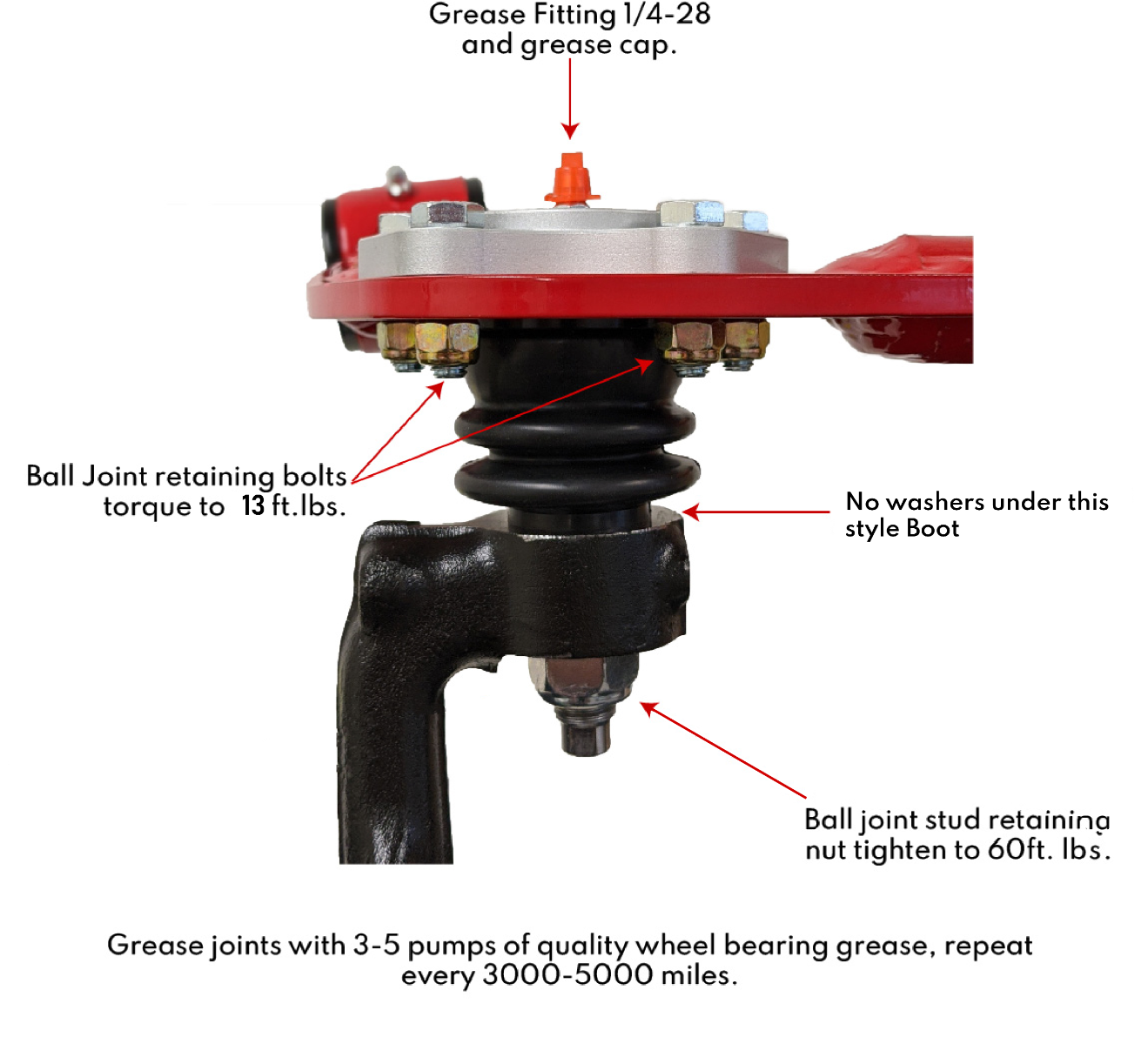 Grease Fitting 1/4-28
and grease cap.

Ball Joint retaining bolts
torque to 13 ft.lbs.

No washers under this
style Boot

Ball joint stud retaining
nut tighten to 60ft. lbs.

Grease joints with 3-5 pumps of quality wheel bearing grease, repeat
every 3000-5000 miles.